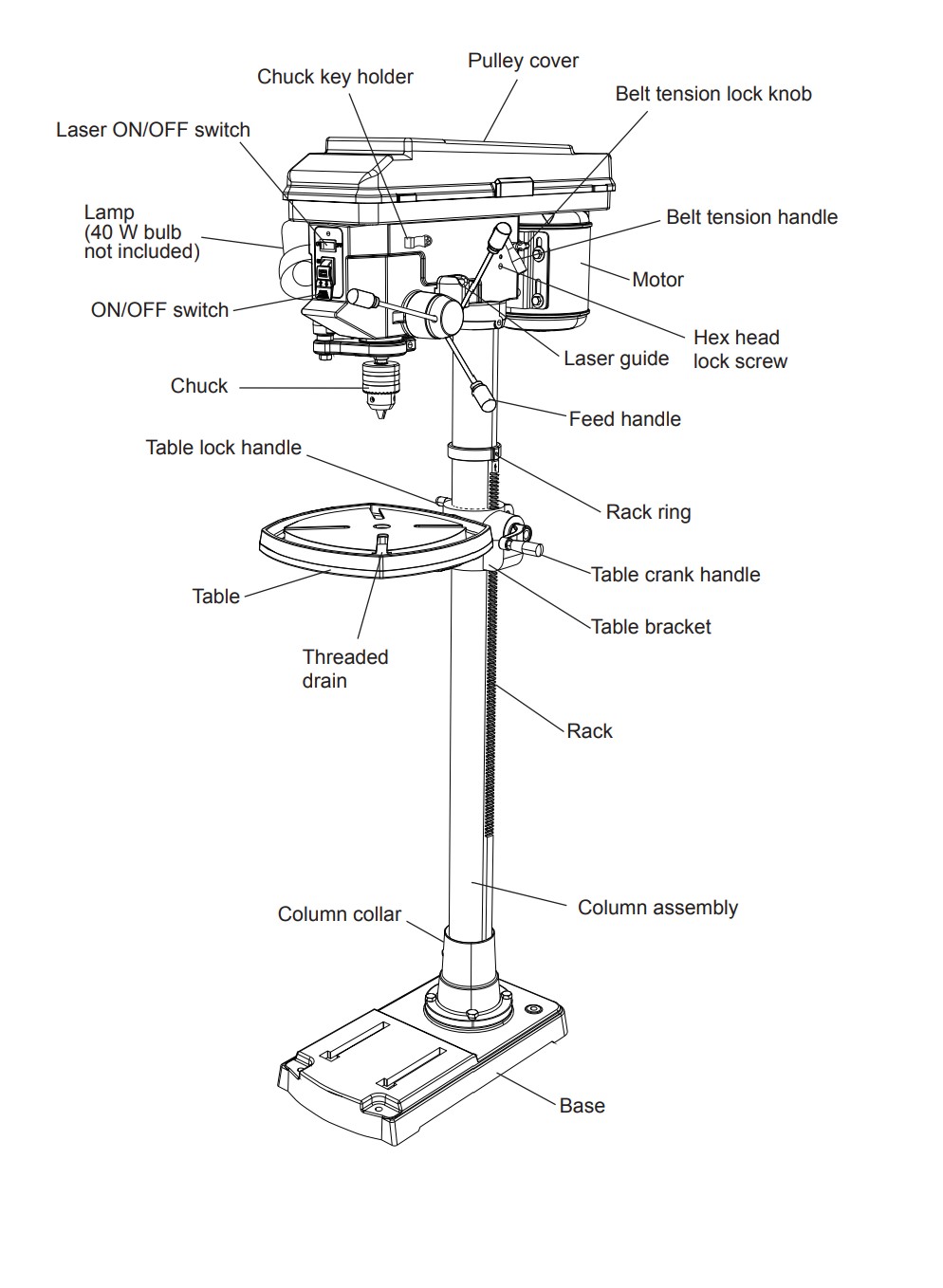 Pulley cover
Chuck key holder
Belt tension lock knob
Laser ON/OFF switch
Lamp
(40 W bulb
not included)
Belt tension handle
Motor
ON/OFF switch
Hex head
lock screw
Laser guide
Chuck
Feed handle
Table lock handle
Rack ring
Table crank handle
Table
Table bracket
Threaded
drain
Rack
Column collar
Column assembly
Base